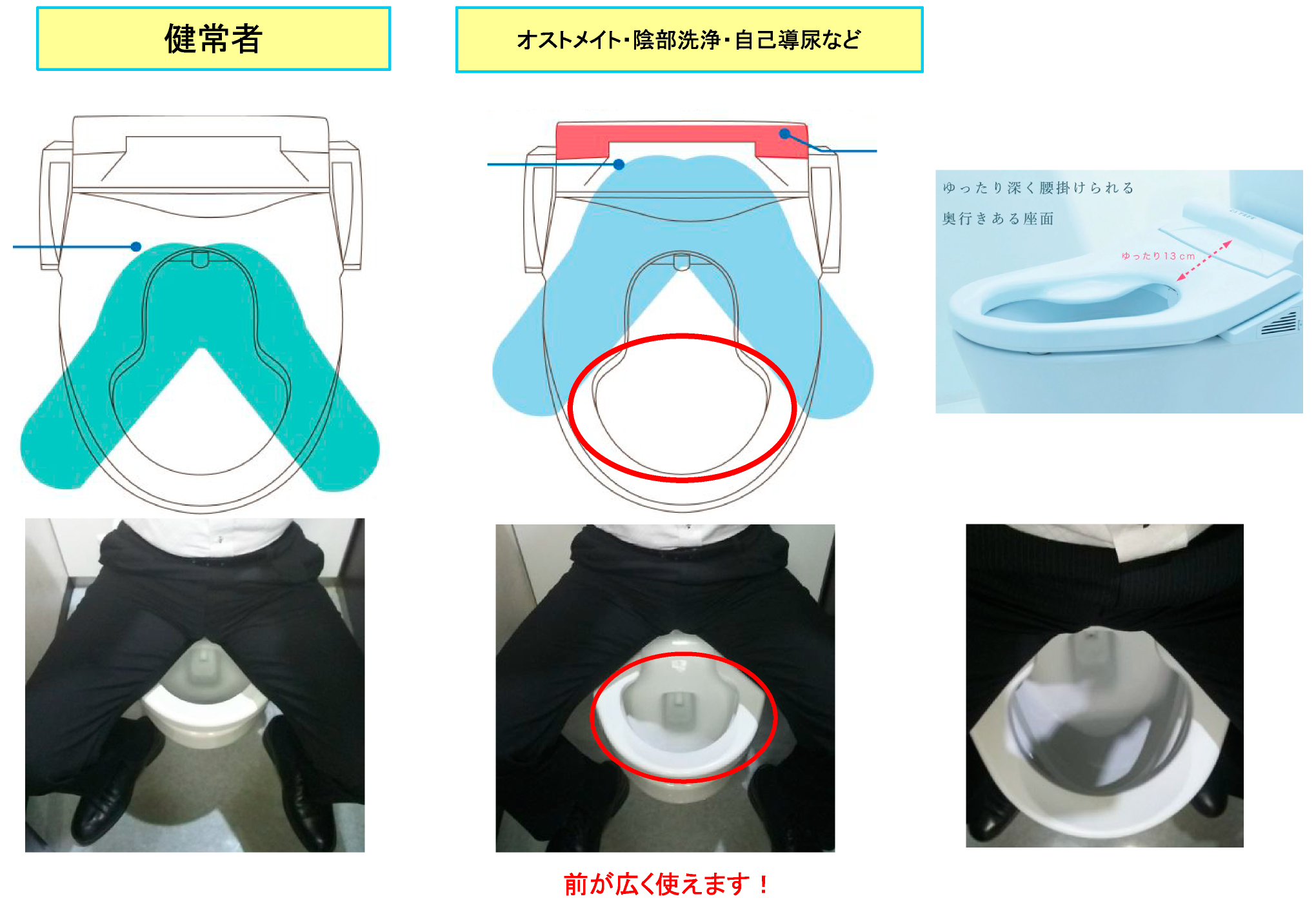 健常者

オストメイト・陰部洗浄・自己導尿など

ゆったり深く腰掛けられる
奥行きある座面

ゆったり13cm

前が広く使えます！